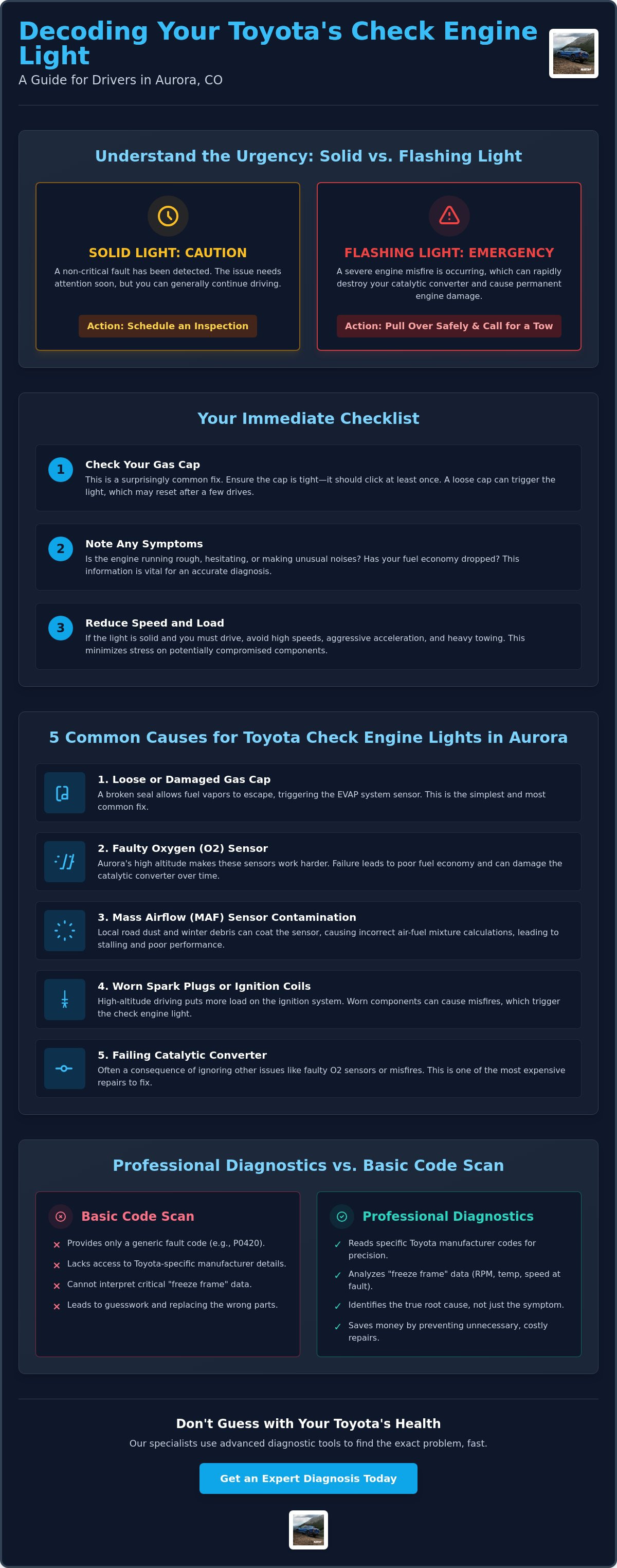 Decoding Your Toyota's Check Engine Light

A Guide for Drivers in Aurora, CO

Understand the Urgency: Solid vs. Flashing Light

SOLID LIGHT: CAUTION

A non-critical fault has been detected. The issue needs attention soon, but you can generally continue driving.

Action: Schedule an Inspection

FLASHING LIGHT: EMERGENCY

A severe engine misfire is occurring, which can rapidly destroy your catalytic converter and cause permanent engine damage.

Action: Pull Over Safely & Call for a Tow

Your Immediate Checklist

1
Check Your Gas Cap
This is a surprisingly common fix. Ensure the cap is tight—it should click at least once. A loose cap can trigger the light, which may reset after a few drives.

2
Note Any Symptoms
Is the engine running rough, hesitating, or making unusual noises? Has your fuel economy dropped? This information is vital for an accurate diagnosis.

3
Reduce Speed and Load
If the light is solid and you must drive, avoid high speeds, aggressive acceleration, and heavy towing. This minimizes stress on potentially compromised components.

5 Common Causes for Toyota Check Engine Lights in Aurora

1. Loose or Damaged Gas Cap
A broken seal allows fuel vapors to escape, triggering the EVAP system sensor. This is the simplest and most common fix.

2. Faulty Oxygen (O2) Sensor
Aurora's high altitude makes these sensors work harder. Failure leads to poor fuel economy and can damage the catalytic converter over time.

3. Mass Airflow (MAF) Sensor Contamination
Local road dust and winter debris can coat the sensor, causing incorrect air-fuel mixture calculations, leading to stalling and poor performance.

4. Worn Spark Plugs or Ignition Coils
High-altitude driving puts more load on the ignition system. Worn components can cause misfires, which trigger the check engine light.

5. Failing Catalytic Converter
Often a consequence of ignoring other issues like faulty O2 sensors or misfires. This is one of the most expensive repairs to fix.

Professional Diagnostics vs. Basic Code Scan

Basic Code Scan
× Provides only a generic fault code (e.g., P0420).
× Lacks access to Toyota-specific manufacturer details.
× Cannot interpret critical "freeze frame" data.
× Leads to guesswork and replacing the wrong parts.

Professional Diagnostics
✓ Reads specific Toyota manufacturer codes for precision.
✓ Analyzes "freeze frame" data (RPM, temp, speed at fault).
✓ Identifies the true root cause, not just the symptom.
✓ Saves money by preventing unnecessary, costly repairs.

Don't Guess with Your Toyota's Health

Our specialists use advanced diagnostic tools to find the exact problem, fast.

Get an Expert Diagnosis Today