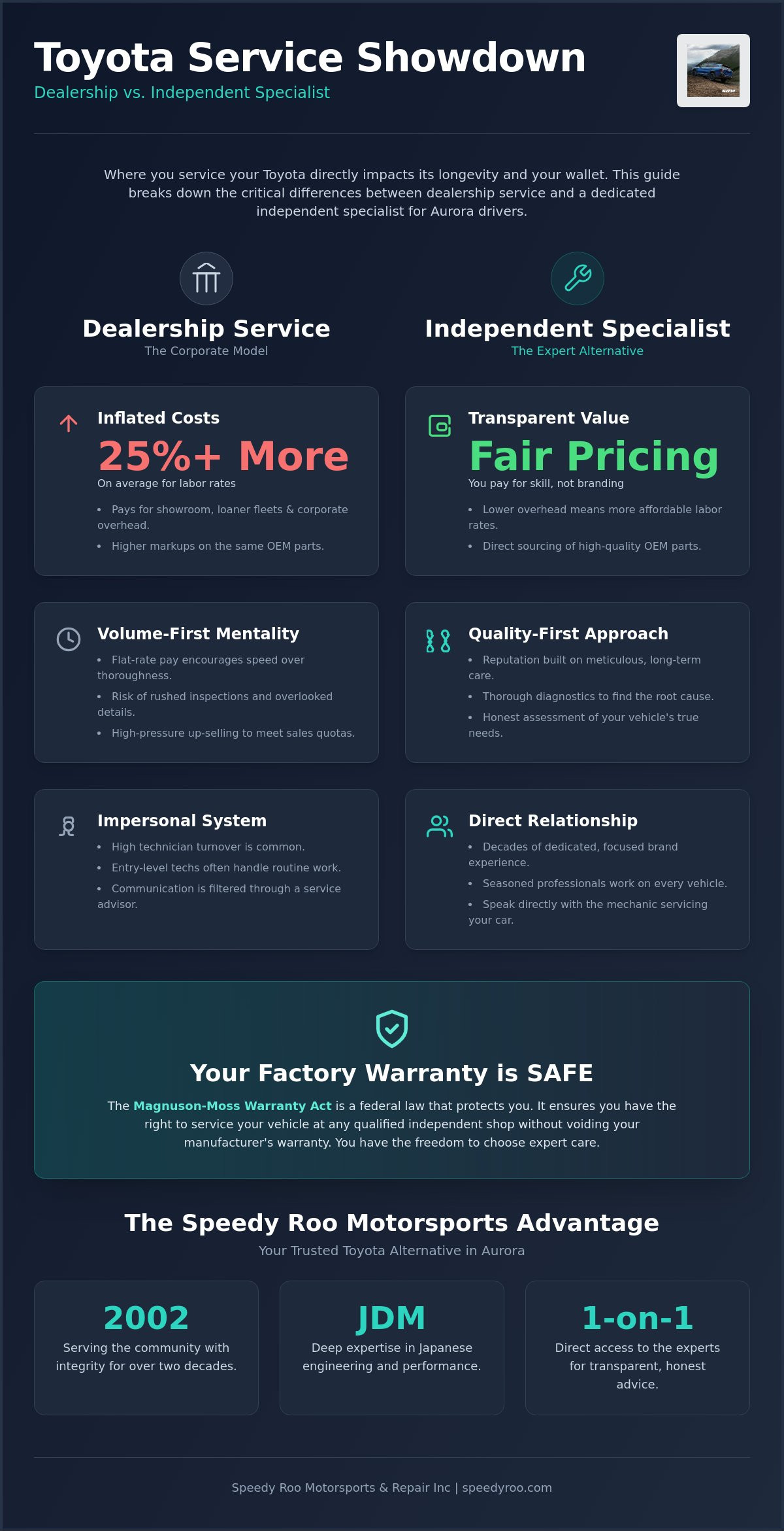 Toyota Service Showdown
Dealership vs. Independent Specialist

Where you service your Toyota directly impacts its longevity and your wallet. This guide breaks down the critical differences between dealership service and a dedicated independent specialist for Aurora drivers.

Dealership Service
The Corporate Model

Inflated Costs
25%+ More
On average for labor rates
• Pays for showroom, loaner fleets & corporate overhead.
• Higher markups on the same OEM parts.

Volume-First Mentality
• Flat-rate pay encourages speed over thoroughness.
• Risk of rushed inspections and overlooked details.
• High-pressure up-selling to meet sales quotas.

Impersonal System
• High technician turnover is common.
• Entry-level techs often handle routine work.
• Communication is filtered through a service advisor.

Independent Specialist
The Expert Alternative

Transparent Value
Fair Pricing
You pay for skill, not branding
• Lower overhead means more affordable labor rates.
• Direct sourcing of high-quality OEM parts.

Quality-First Approach
• Reputation built on meticulous, long-term care.
• Thorough diagnostics to find the root cause.
• Honest assessment of your vehicle's true needs.

Direct Relationship
• Decades of dedicated, focused brand experience.
• Seasoned professionals work on every vehicle.
• Speak directly with the mechanic servicing your car.

Your Factory Warranty is SAFE
The Magnuson-Moss Warranty Act is a federal law that protects you. It ensures you have the right to service your vehicle at any qualified independent shop without voiding your manufacturer's warranty. You have the freedom to choose expert care.

The Speedy Roo Motorsports Advantage
Your Trusted Toyota Alternative in Aurora

2002
Serving the community with integrity for over two decades.

JDM
Deep expertise in Japanese engineering and performance.

1-on-1
Direct access to the experts for transparent, honest advice.

Speedy Roo Motorsports & Repair Inc | speedyroo.com