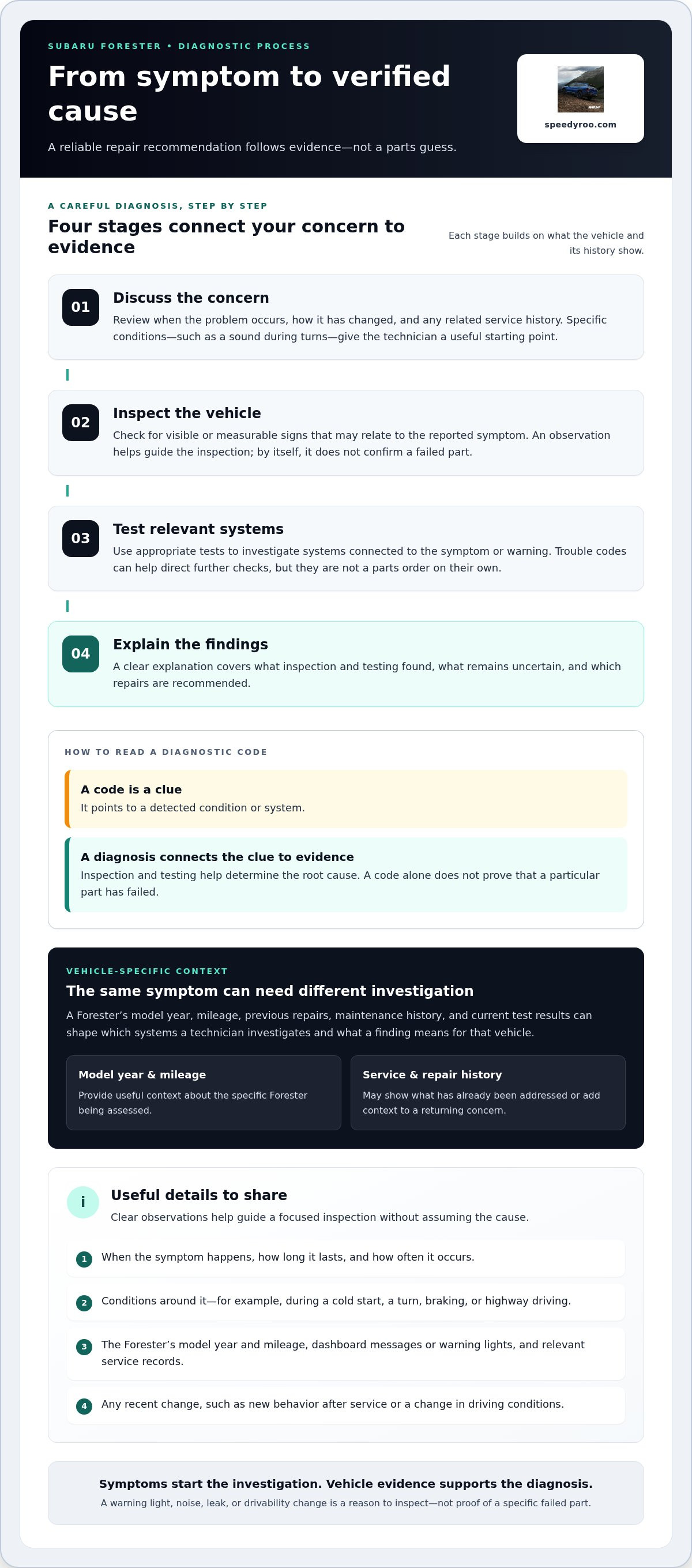 SUBARU FORESTER • DIAGNOSTIC PROCESS

From symptom to verified cause

A reliable repair recommendation follows evidence—not a parts guess.

speedyroo.com

A CAREFUL DIAGNOSIS, STEP BY STEP

Four stages connect your concern to evidence

Each stage builds on what the vehicle and its history show.

01
Discuss the concern
Review when the problem occurs, how it has changed, and any related service history. Specific conditions—such as a sound during turns—give the technician a useful starting point.

02
Inspect the vehicle
Check for visible or measurable signs that may relate to the reported symptom. An observation helps guide the inspection; by itself, it does not confirm a failed part.

03
Test relevant systems
Use appropriate tests to investigate systems connected to the symptom or warning. Trouble codes can help direct further checks, but they are not a parts order on their own.

04
Explain the findings
A clear explanation covers what inspection and testing found, what remains uncertain, and which repairs are recommended.

HOW TO READ A DIAGNOSTIC CODE

A code is a clue
It points to a detected condition or system.

A diagnosis connects the clue to evidence
Inspection and testing help determine the root cause. A code alone does not prove that a particular part has failed.

VEHICLE-SPECIFIC CONTEXT

The same symptom can need different investigation

A Forester's model year, mileage, previous repairs, maintenance history, and current test results can shape which systems a technician investigates and what a finding means for that vehicle.

Model year & mileage
Provide useful context about the specific Forester being assessed.

Service & repair history
May show what has already been addressed or add context to a returning concern.

i
Useful details to share
Clear observations help guide a focused inspection without assuming the cause.

1 When the symptom happens, how long it lasts, and how often it occurs.

2 Conditions around it—for example, during a cold start, a turn, braking, or highway driving.

3 The Forester's model year and mileage, dashboard messages or warning lights, and relevant service records.

4 Any recent change, such as new behavior after service or a change in driving conditions.

Symptoms start the investigation. Vehicle evidence supports the diagnosis.
A warning light, noise, leak, or drivability change is a reason to inspect—not proof of a specific failed part.